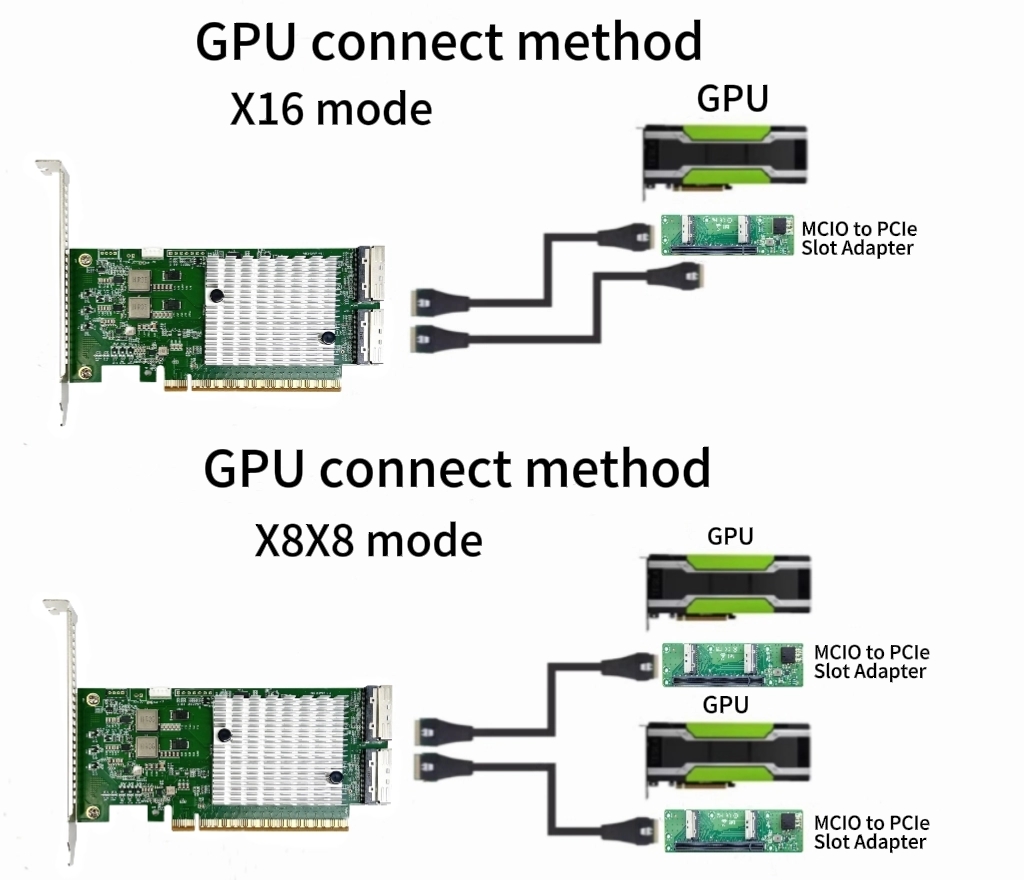 GPU connect method
X16 mode

GPU

MCIO to PCIe Slot Adapter

GPU connect method
X8X8 mode

GPU

MCIO to PCIe Slot Adapter

GPU

MCIO to PCIe Slot Adapter